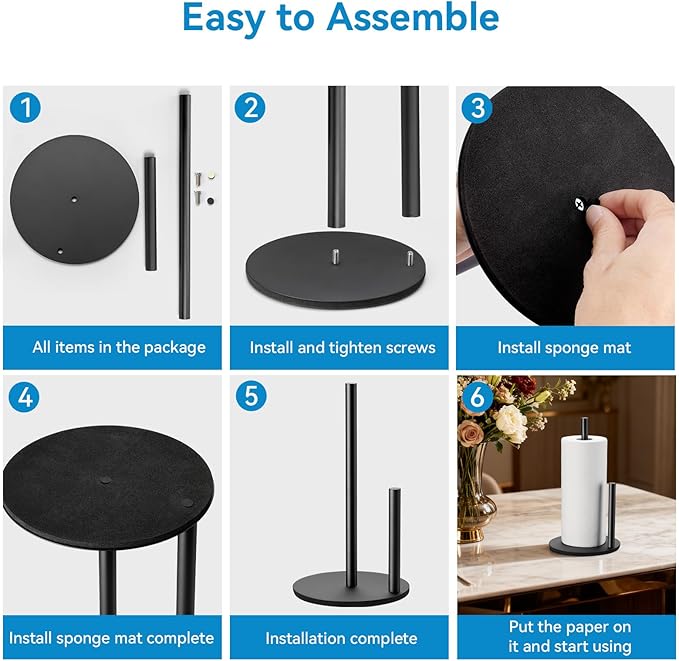 Easy to Assemble

1
All items in the package

2
Install and tighten screws

3
Install sponge mat

4
Install sponge mat complete

5
Installation complete

6
Put the paper on it and start using